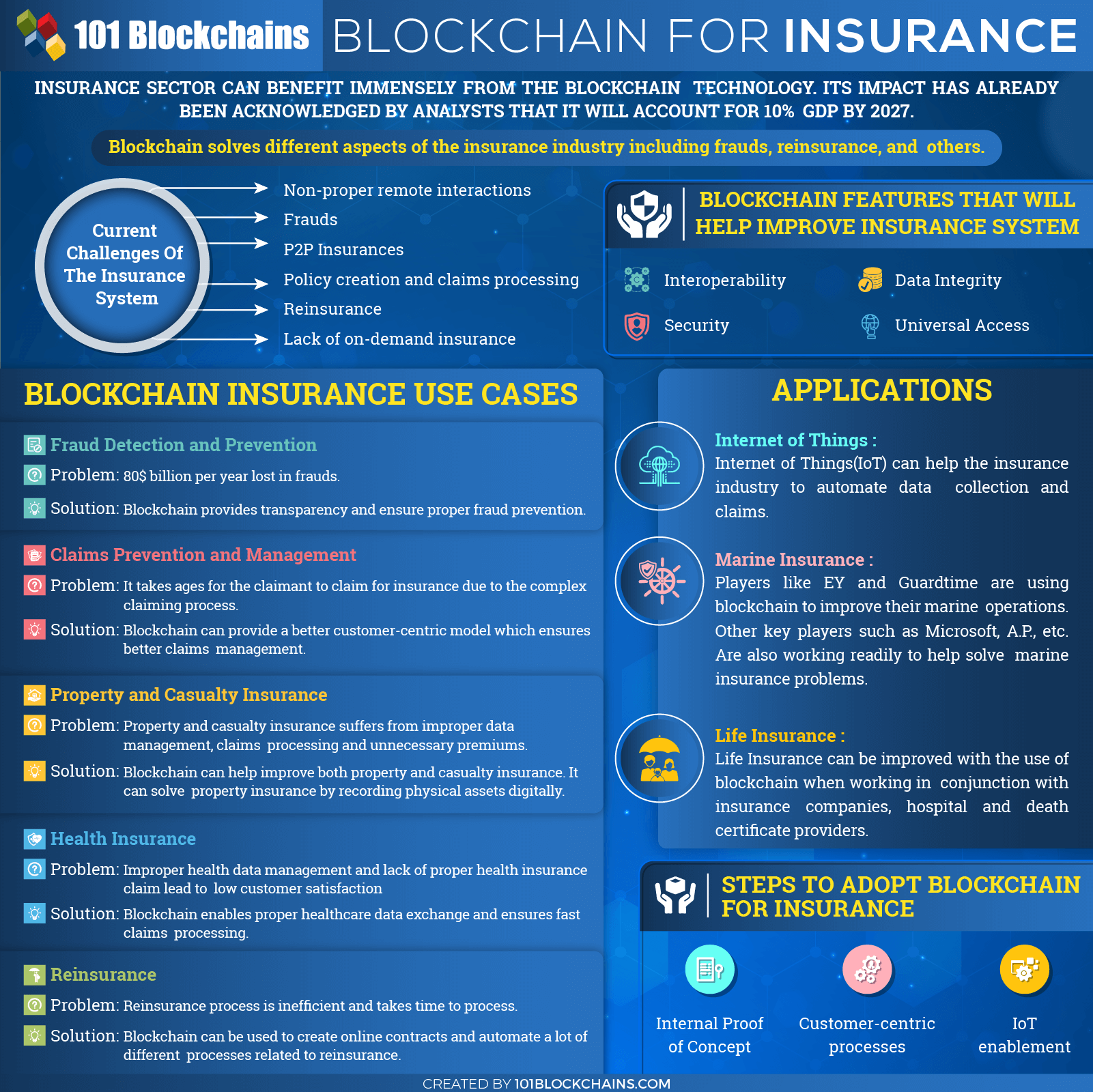 101 Blockchains BLOCKCHAIN FOR INSURANCE

INSURANCE SECTOR CAN BENEFIT IMMENSELY FROM THE BLOCKCHAIN TECHNOLOGY. ITS IMPACT HAS ALREADY BEEN ACKNOWLEDGED BY ANALYSTS THAT IT WILL ACCOUNT FOR 10% GDP BY 2027.

Blockchain solves different aspects of the insurance industry including frauds, reinsurance, and others.

Current Challenges Of The Insurance System

Non-proper remote interactions
Frauds
P2P Insurances
Policy creation and claims processing
Reinsurance
Lack of on-demand insurance

BLOCKCHAIN FEATURES THAT WILL HELP IMPROVE INSURANCE SYSTEM

Interoperability
Data Integrity
Security
Universal Access

BLOCKCHAIN INSURANCE USE CASES

Fraud Detection and Prevention
Problem: 80$ billion per year lost in frauds.
Solution: Blockchain provides transparency and ensure proper fraud prevention.

Claims Prevention and Management
Problem: It takes ages for the claimant to claim for insurance due to the complex claiming process.
Solution: Blockchain can provide a better customer-centric model which ensures better claims management.

Property and Casualty Insurance
Problem: Property and casualty insurance suffers from improper data management, claims processing and unnecessary premiums.
Solution: Blockchain can help improve both property and casualty insurance. It can solve property insurance by recording physical assets digitally.

Health Insurance
Problem: Improper health data management and lack of proper health insurance claim lead to low customer satisfaction
Solution: Blockchain enables proper healthcare data exchange and ensures fast claims processing.

Reinsurance
Problem: Reinsurance process is inefficient and takes time to process.
Solution: Blockchain can be used to create online contracts and automate a lot of different processes related to reinsurance.

APPLICATIONS

Internet of Things :
Internet of Things(IoT) can help the insurance industry to automate data collection and claims.

Marine Insurance :
Players like EY and Guardtime are using blockchain to improve their marine operations. Other key players such as Microsoft, A.P., etc. Are also working readily to help solve marine insurance problems.

Life Insurance :
Life Insurance can be improved with the use of blockchain when working in conjunction with insurance companies, hospital and death certificate providers.

STEPS TO ADOPT BLOCKCHAIN FOR INSURANCE

Internal Proof of Concept
Customer-centric processes
IoT enablement

CREATED BY 101BLOCKCHAINS.COM